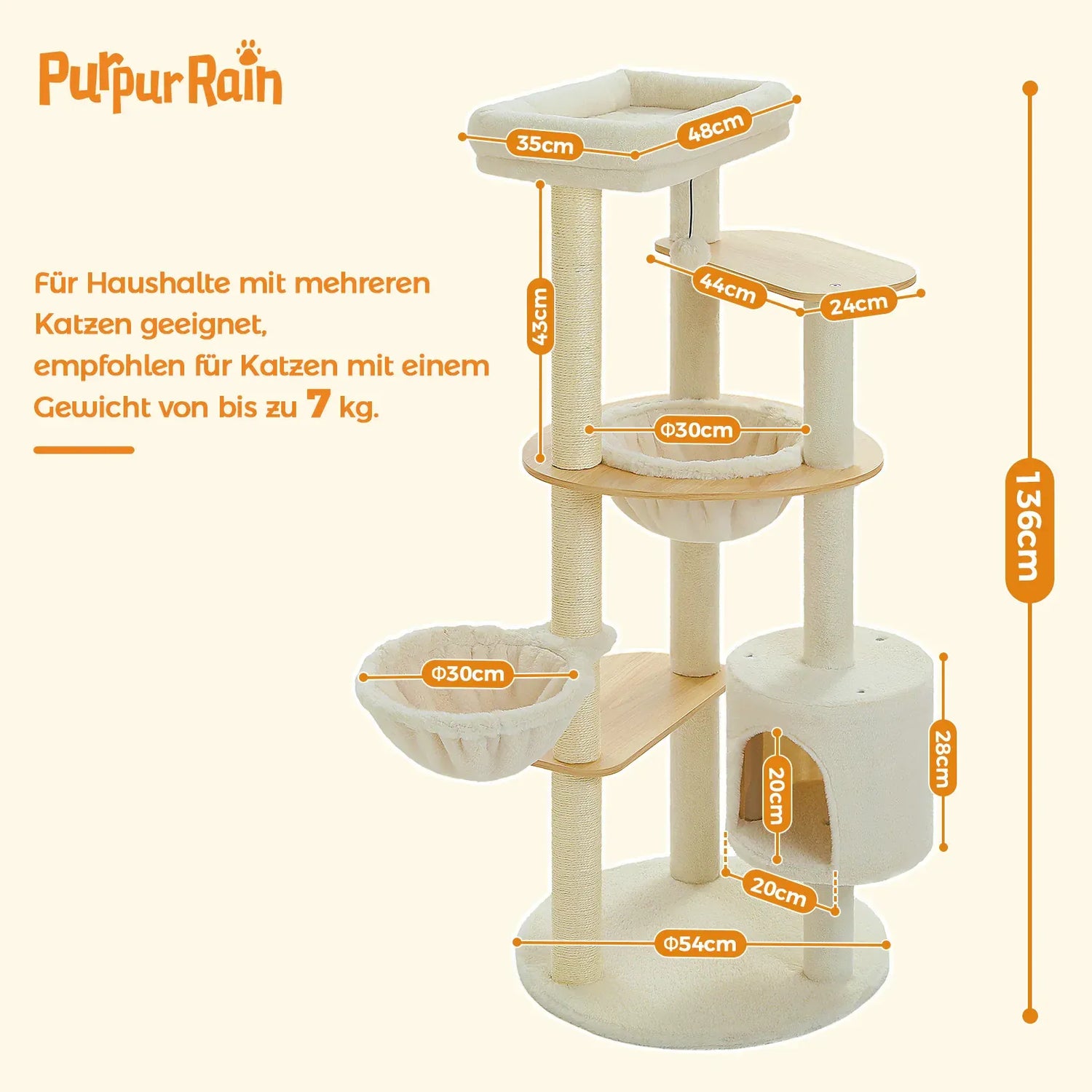 PurpurRain

Für Haushalte mit mehreren Katzen geeignet, empfohlen für Katzen mit einem Gewicht von bis zu 7 kg.

35cm
48cm
43cm
44cm
24cm
Φ30cm
136cm
Φ30cm
28cm
20cm
20cm
Φ54cm